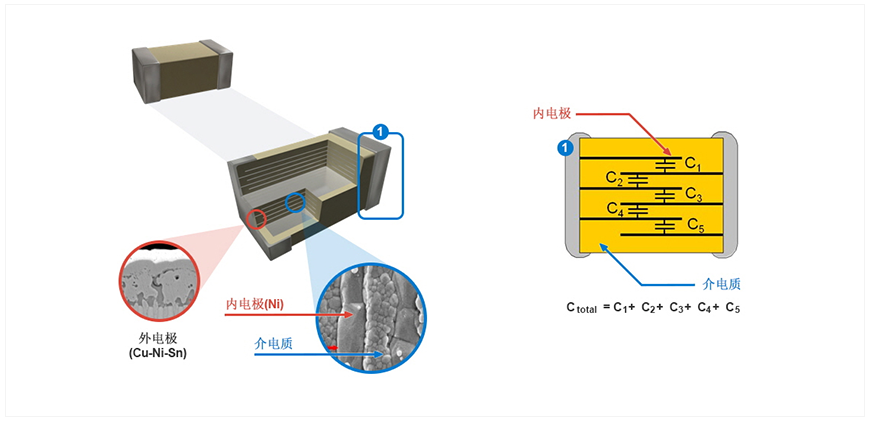 1

外电极
(Cu-Ni-Sn)

内电极(Ni)

介电质

内电极

1

$C_1$

$C_2$

$C_3$

$C_4$

$C_5$

介电质

$C_{total} = C_1 + C_2 + C_3 + C_4 + C_5$